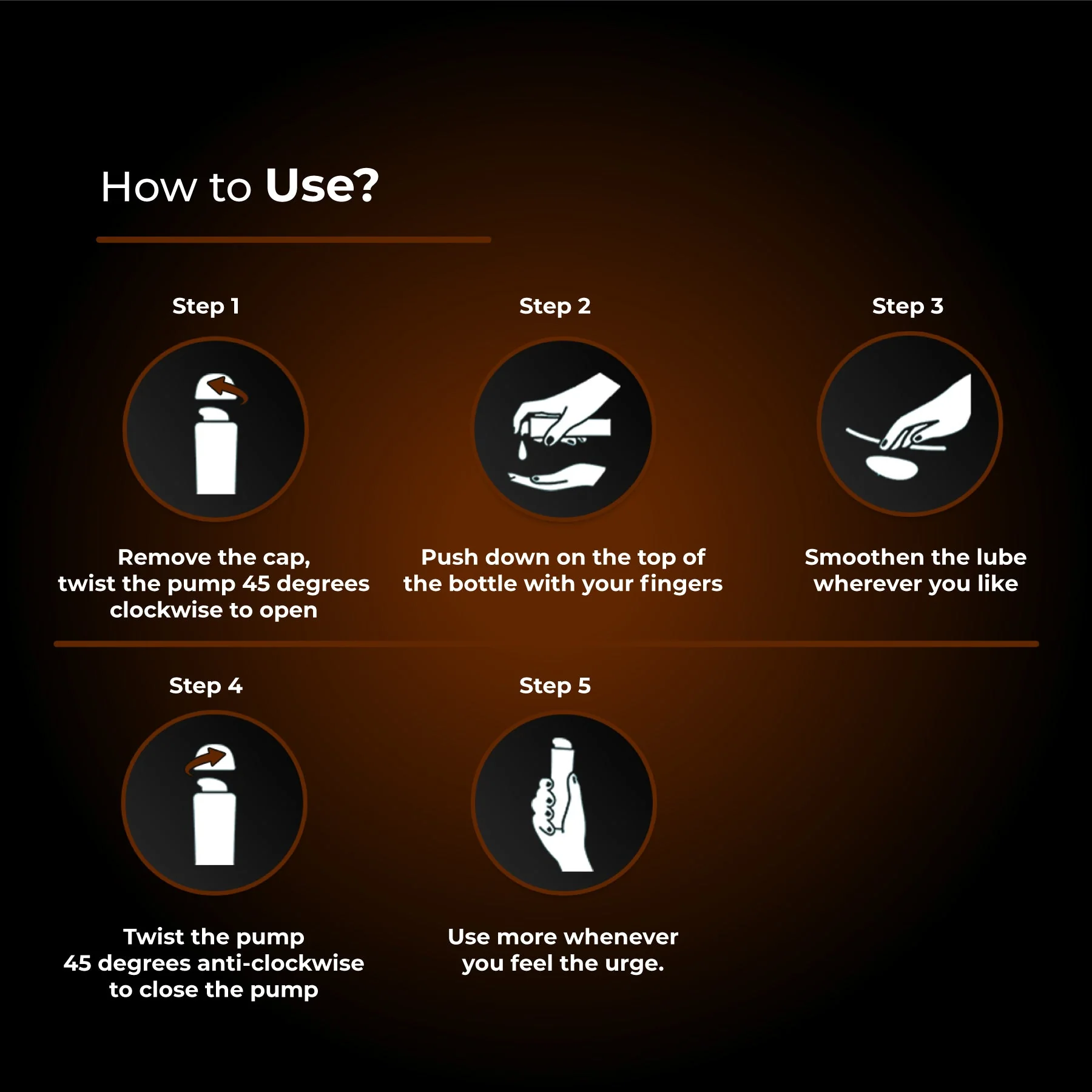 How to Use?

Step 1

Remove the cap, twist the pump 45 degrees clockwise to open

Step 2

Push down on the top of the bottle with your fingers

Step 3

Smoothen the lube wherever you like

Step 4

Twist the pump 45 degrees anti-clockwise to close the pump

Step 5

Use more whenever you feel the urge.